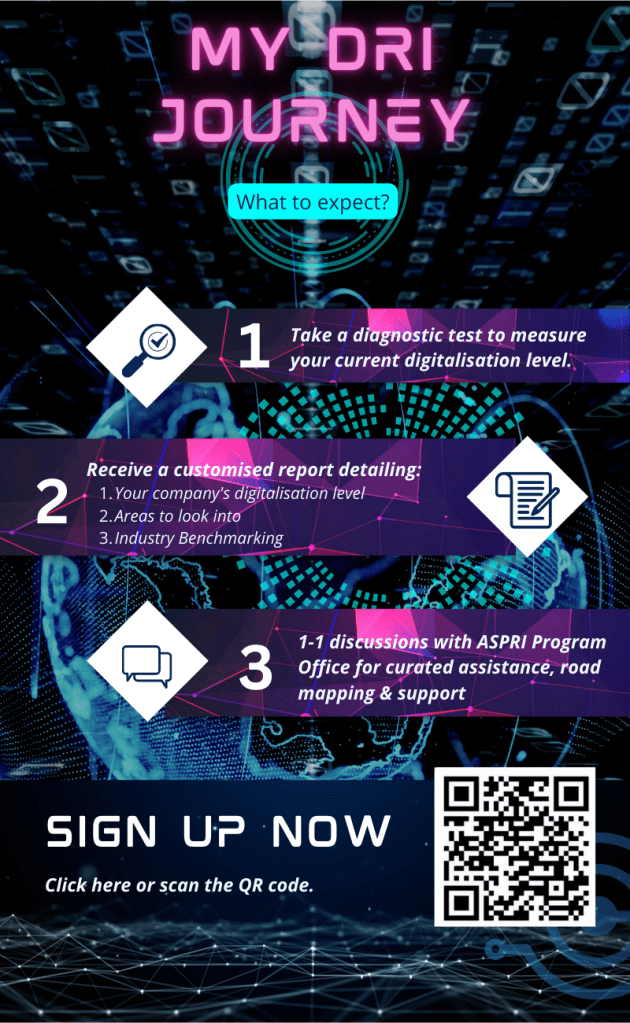 MY DRI JOURNEY

What to expect?

1 Take a diagnostic test to measure your current digitalisation level.

2 Receive a customised report detailing:
1. Your company's digitalisation level
2. Areas to look into
3. Industry Benchmarking

3 1-1 discussions with ASPRI Program Office for curated assistance, road mapping & support

SIGN UP NOW

Click here or scan the QR code.